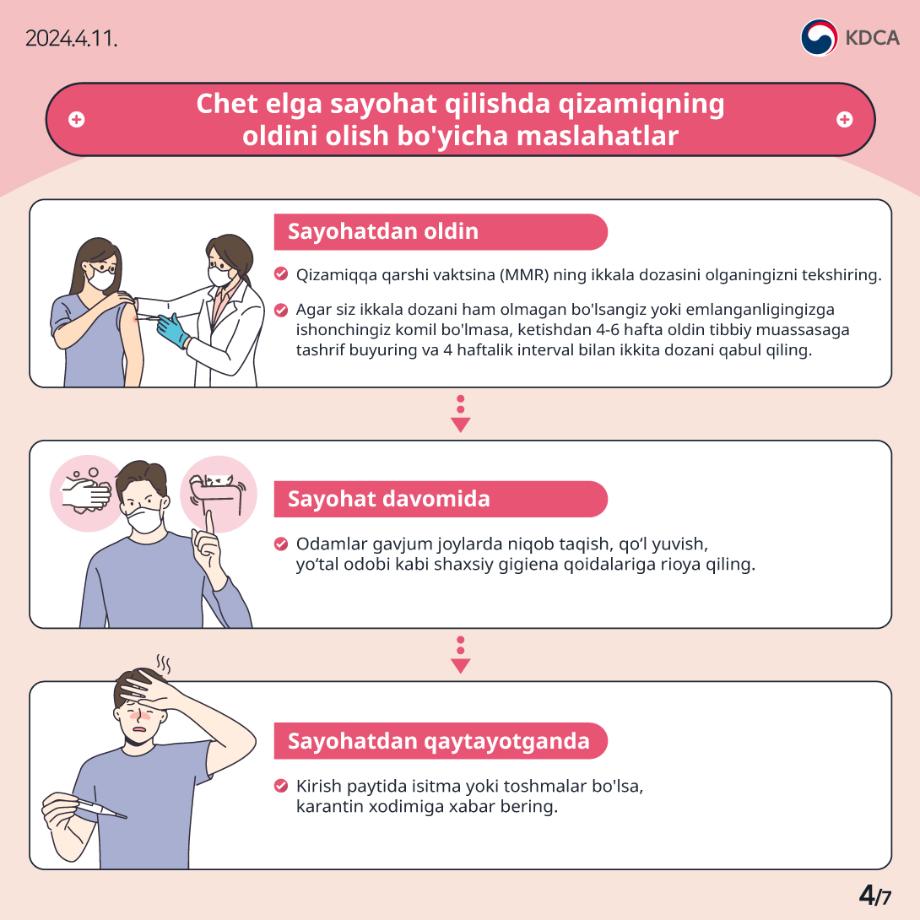 2024.4.11.

KDCA

Chet elga sayohat qilishda qizamiqning oldini olish bo'yicha maslahatlar

Sayohatdan oldin

Qizamiqqa qarshi vaktsina (MMR) ning ikkala dozasini olganingizni tekshiring.

Agar siz ikkala dozani ham olmagan bo'lsangiz yoki emlanganligingizga ishonchingiz komil bo'lmasa, ketishdan 4-6 hafta oldin tibbiy muassasaga tashrif buyuring va 4 haftalik interval bilan ikkita dozani qabul qiling.

Sayohat davomida

Odamlar gavjum joylarda niqob taqish, qo'l yuvish, yo'tal odobi kabi shaxsiy gigiena qoidalariga rioya qiling.

Sayohatdan qaytayotganda

Kirish paytida isitma yoki toshmalar bo'lsa, karantin xodimiga xabar bering.

4/7