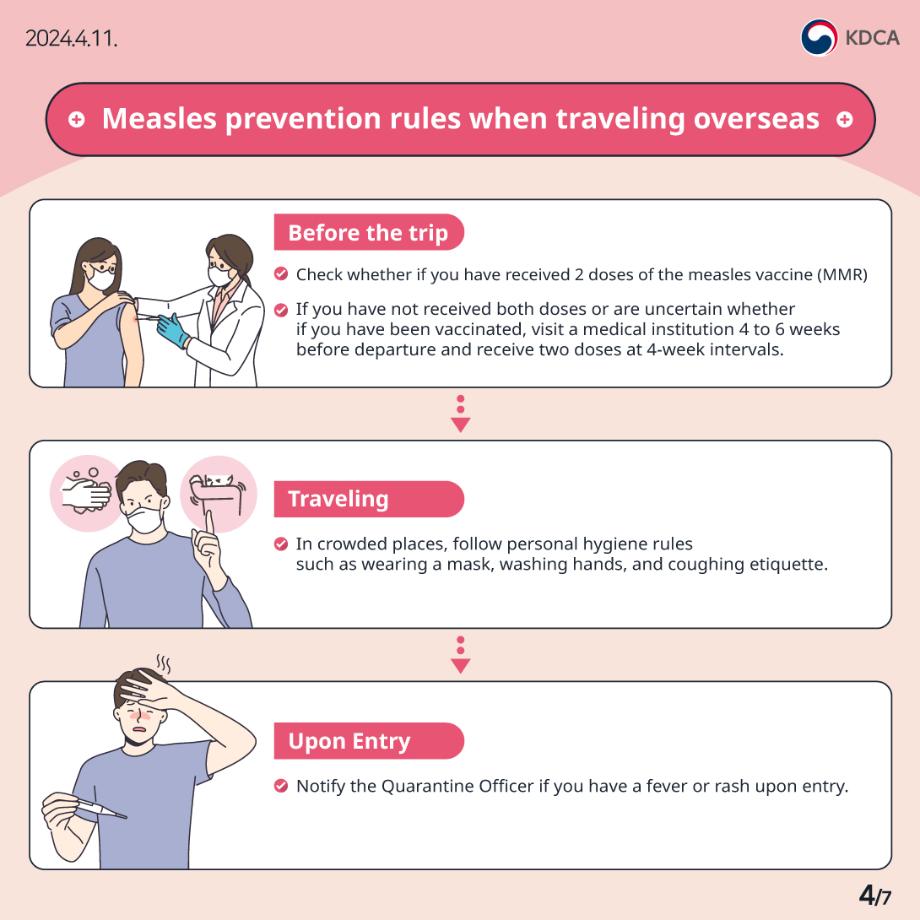 2024.4.11.

KDCA

Measles prevention rules when traveling overseas

Before the trip

Check whether if you have received 2 doses of the measles vaccine (MMR)

If you have not received both doses or are uncertain whether if you have been vaccinated, visit a medical institution 4 to 6 weeks before departure and receive two doses at 4-week intervals.

Traveling

In crowded places, follow personal hygiene rules such as wearing a mask, washing hands, and coughing etiquette.

Upon Entry

Notify the Quarantine Officer if you have a fever or rash upon entry.

4/7