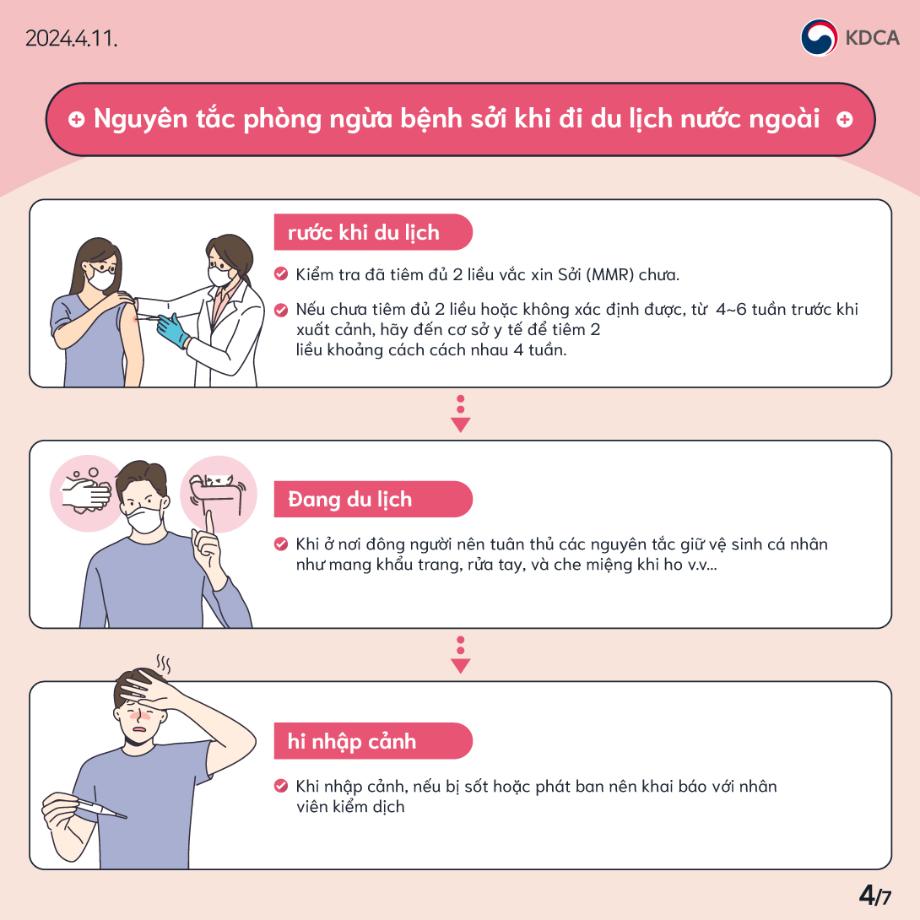 2024.4.11.

KDCA

Nguyên tắc phòng ngừa bệnh sởi khi đi du lịch nước ngoài

rước khi du lịch

Kiểm tra đã tiêm đủ 2 liều vắc xin Sởi (MMR) chưa.

Nếu chưa tiêm đủ 2 liều hoặc không xác định được, từ 4~6 tuần trước khi xuất cảnh, hãy đến cơ sở y tế để tiêm 2 liều khoảng cách cách nhau 4 tuần.

Đang du lịch

Khi ở nơi đông người nên tuân thủ các nguyên tắc giữ vệ sinh cá nhân như mang khẩu trang, rửa tay, và che miệng khi ho v.v...

hi nhập cảnh

Khi nhập cảnh, nếu bị sốt hoặc phát ban nên khai báo với nhân viên kiểm dịch

4/7